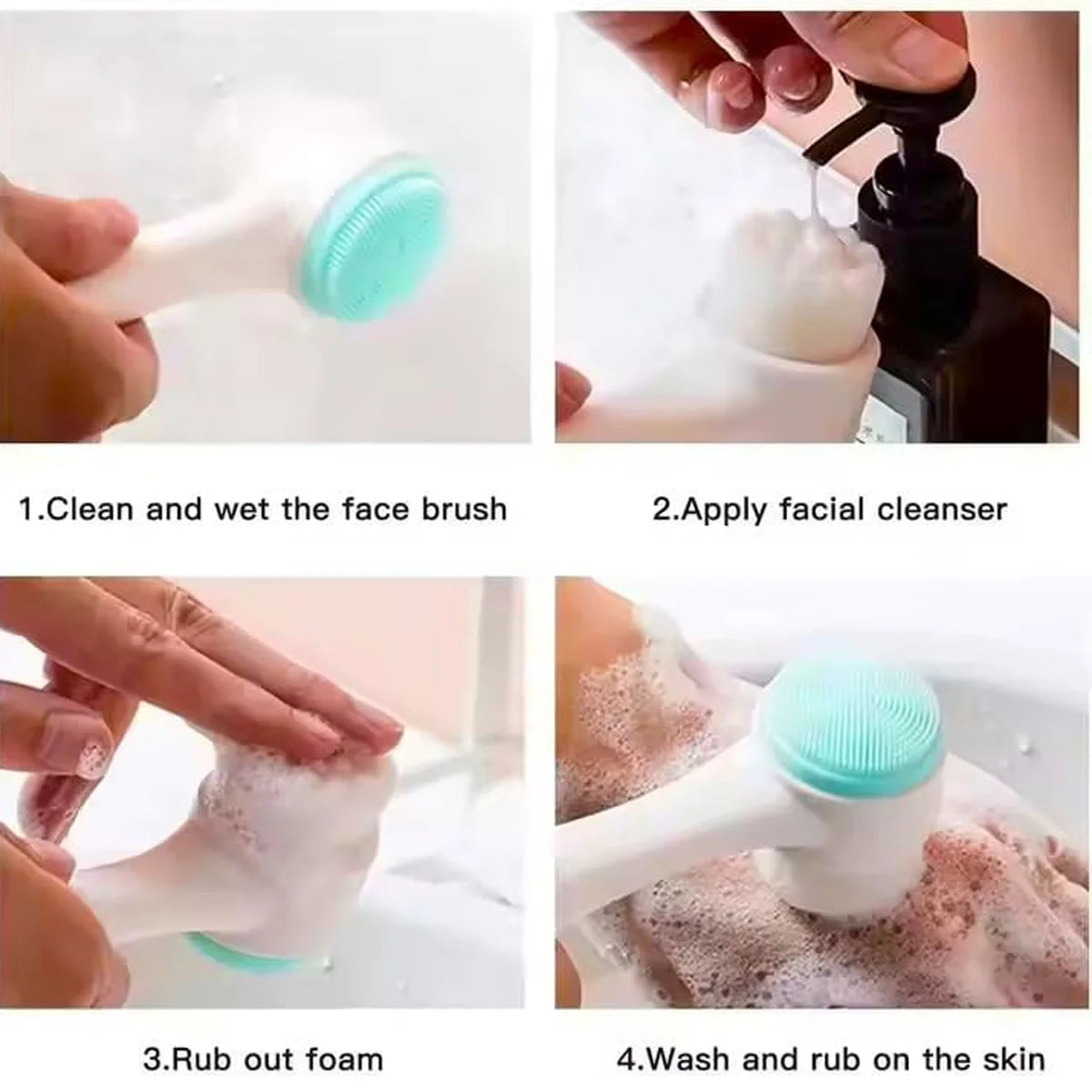 1.Clean and wet the face brush

2.Apply facial cleanser

3.Rub out foam

4.Wash and rub on the skin